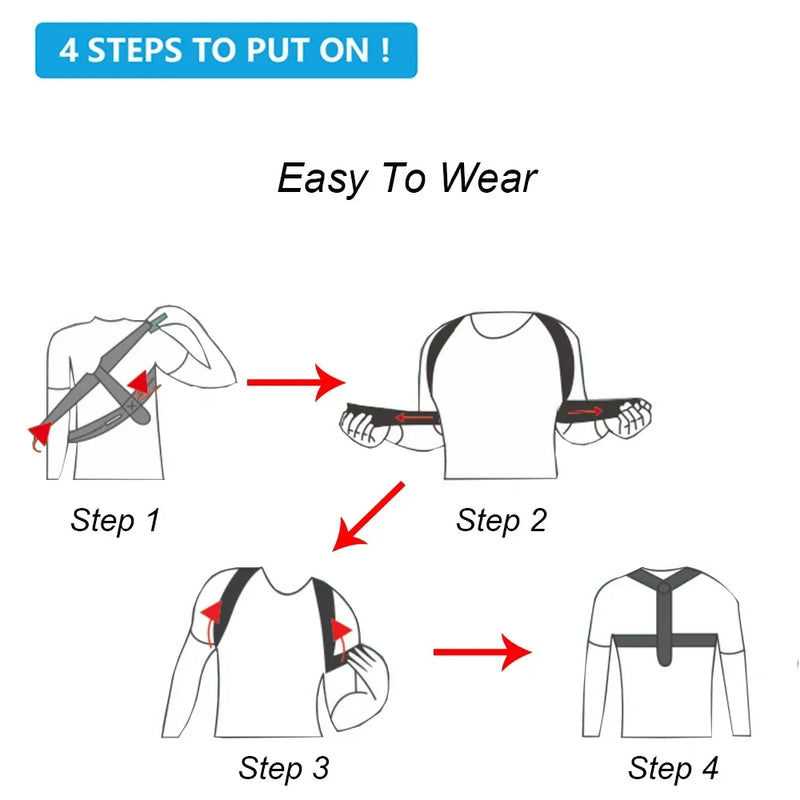 4 STEPS TO PUT ON !

Easy To Wear

Step 1

Step 2

Step 3

Step 4